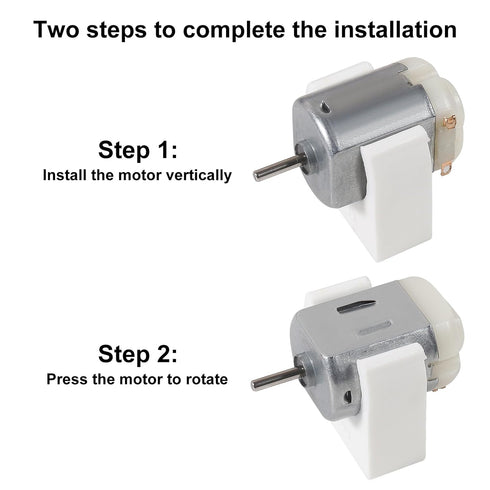 Two steps to complete the installation

Step 1:
Install the motor vertically

Step 2:
Press the motor to rotate