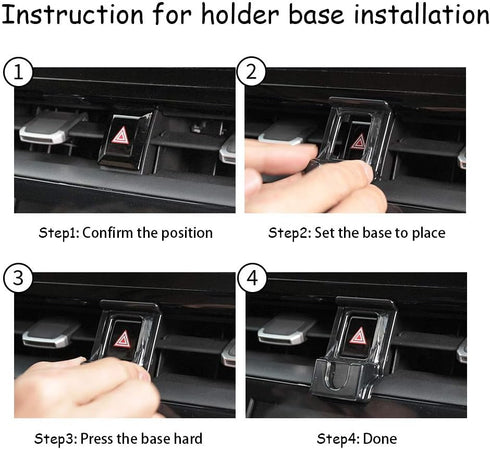 Instruction for holder base installation

1

Step1: Confirm the position

2

Step2: Set the base to place

3

Step3: Press the base hard

4

Step4: Done