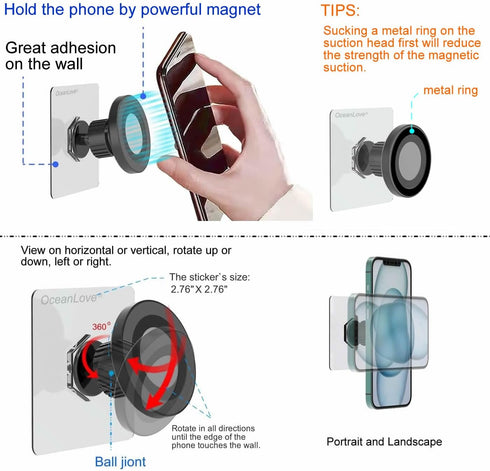 Hold the phone by powerful magnet

Great adhesion on the wall

OceanLove

TIPS:

Sucking a metal ring on the suction head first will reduce the strength of the magnetic suction.

metal ring

OceanLove

View on horizontal or vertical, rotate up or down, left or right.

The sticker`s size: 2.76" X 2.76"

OceanLove

360°

Rotate in all directions until the edge of the phone touches the wall.

Ball jiont

Portrait and Landscape