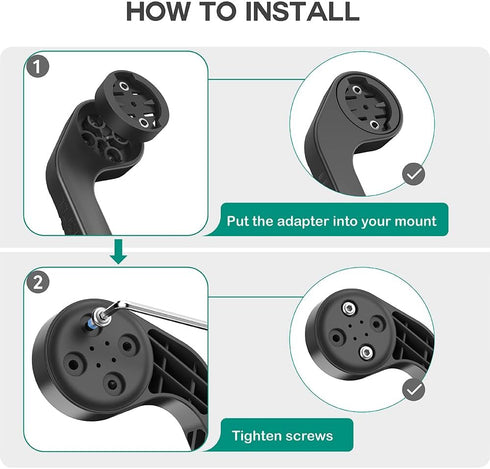 HOW TO INSTALL

1

Put the adapter into your mount

2

Tighten screws