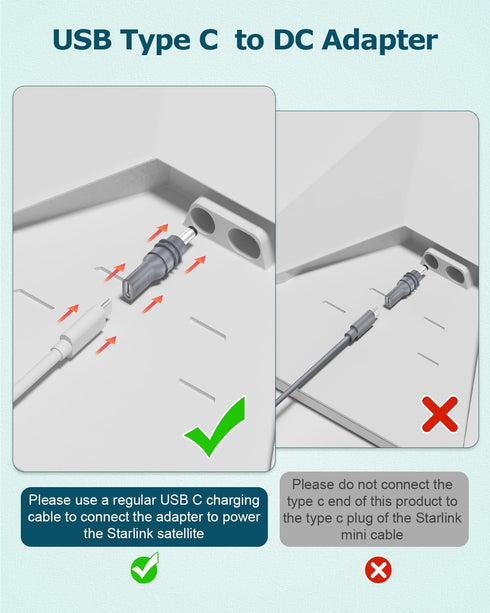 USB Type C to DC Adapter

Please use a regular USB C charging cable to connect the adapter to power the Starlink satellite

Please do not connect the type c end of this product to the type c plug of the Starlink mini cable