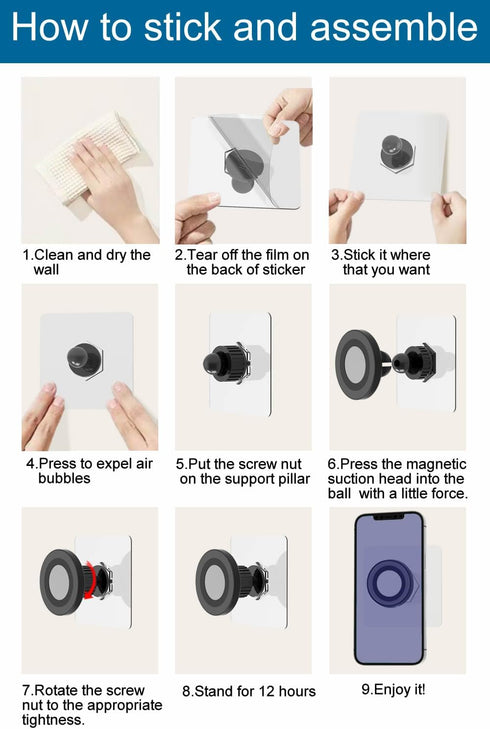 How to stick and assemble

1.Clean and dry the wall

2.Tear off the film on the back of sticker

3.Stick it where that you want

4.Press to expel air bubbles

5.Put the screw nut on the support pillar

6.Press the magnetic suction head into the ball with a little force.

7.Rotate the screw nut to the appropriate tightness.

8.Stand for 12 hours

9.Enjoy it!