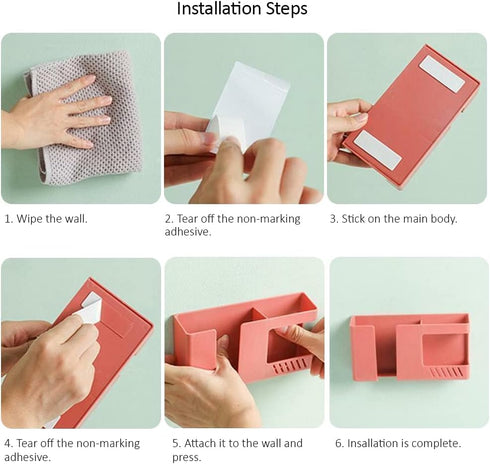 Installation Steps

1. Wipe the wall.

2. Tear off the non-marking adhesive.

3. Stick on the main body.

4. Tear off the non-marking adhesive.

5. Attach it to the wall and press.

6. Insallation is complete.