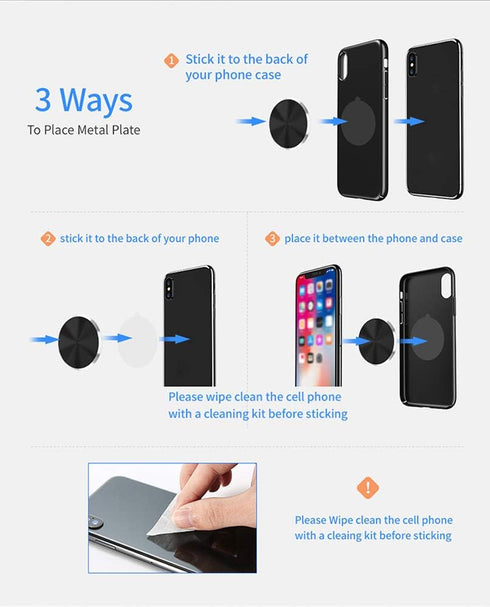 3 Ways
To Place Metal Plate

1 Stick it to the back of your phone case

2 stick it to the back of your phone

3 place it between the phone and case

Please wipe clean the cell phone with a cleaning kit before sticking

!

Please Wipe clean the cell phone with a cleaing kit before sticking