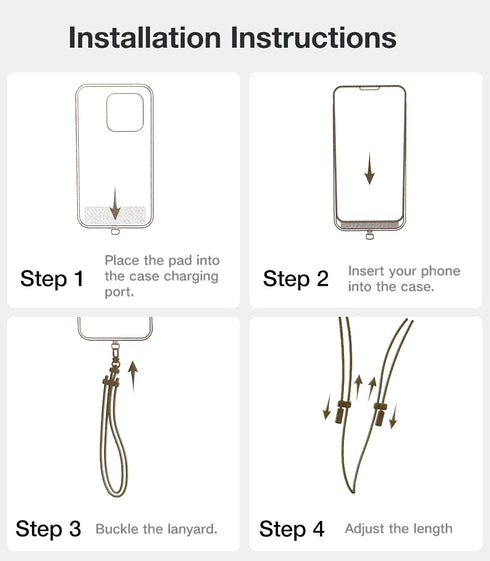 Installation Instructions

Step 1 Place the pad into the case charging port.

Step 2 Insert your phone into the case.

Step 3 Buckle the lanyard.

Step 4 Adjust the length