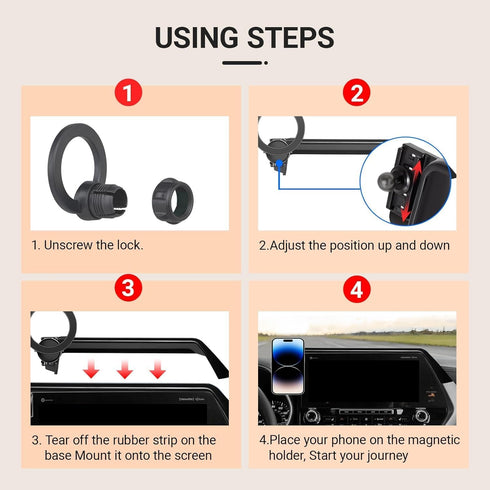 USING STEPS

1

1. Unscrew the lock.

2

2.Adjust the position up and down

3

3. Tear off the rubber strip on the base Mount it onto the screen

4

4.Place your phone on the magnetic holder, Start your journey