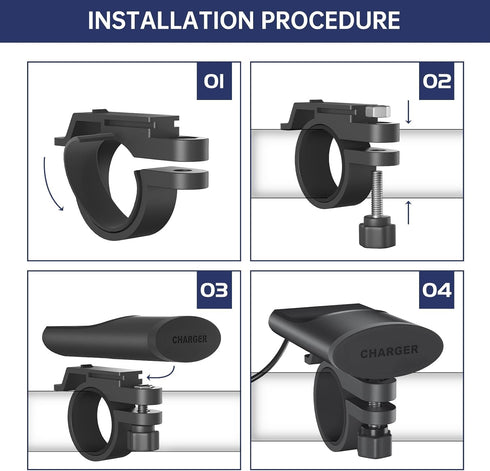 INSTALLATION PROCEDURE

01

02

03

CHARGER

04

CHARGER