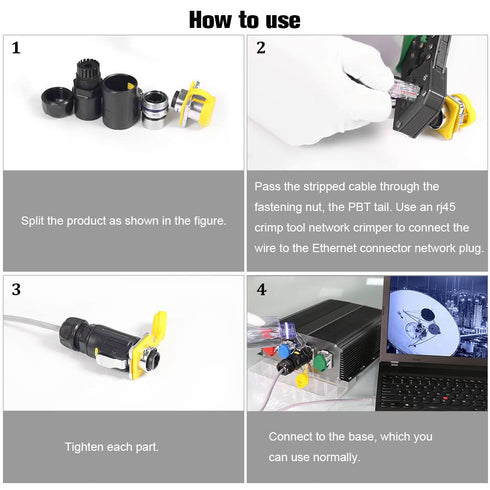 How to use

1

Split the product as shown in the figure.

2

Pass the stripped cable through the fastening nut, the PBT tail. Use an rj45 crimp tool network crimper to connect the wire to the Ethernet connector network plug.

3

Tighten each part.

4

Connect to the base, which you can use normally.