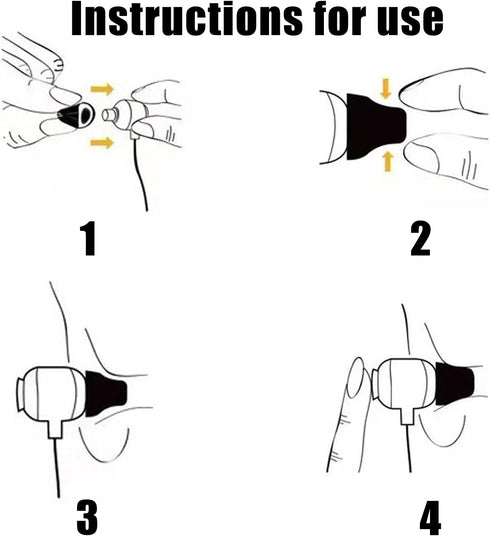 Instructions for use

1

2

3

4