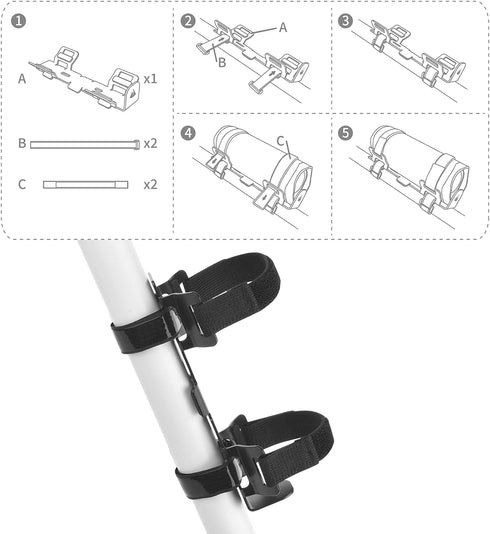 1
A
x1
B
x2
C
x2
2
A
B
3
4
C
5