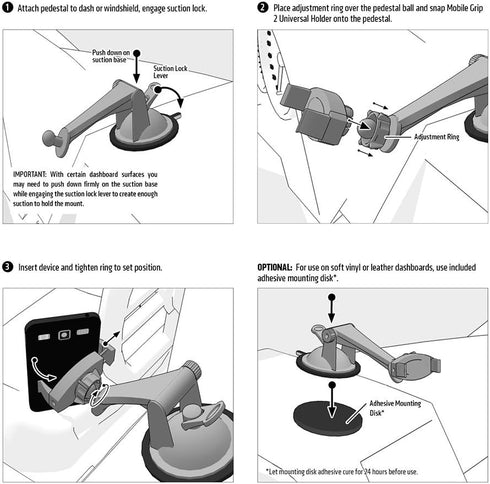 1 Attach pedestal to dash or windshield, engage suction lock.

Push down on suction base

Suction Lock Lever

IMPORTANT: With certain dashboard surfaces you may need to push down firmly on the suction base while engaging the suction lock lever to create enough suction to hold the mount.

2 Place adjustment ring over the pedestal ball and snap Mobile Grip 2 Universal Holder onto the pedestal.

Adjustment Ring

3 Insert device and tighten ring to set position.

OPTIONAL: For use on soft vinyl or leather dashboards, use included adhesive mounting disk*.

Adhesive Mounting Disk*

*Let mounting disk adhesive cure for 24 hours before use.