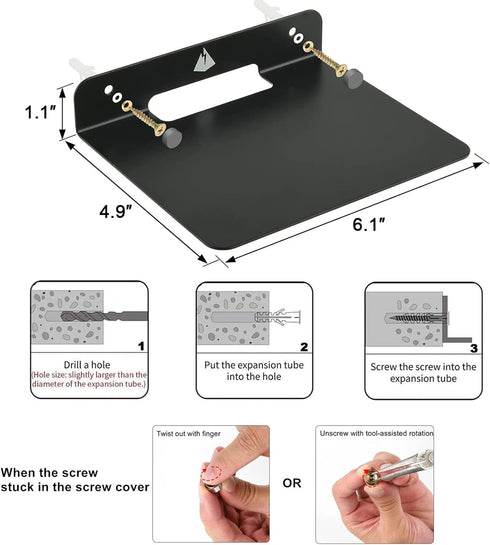 1.1″

4.9″

6.1″

1
Drill a hole
(Hole size: slightly larger than the diameter of the expansion tube.)

2
Put the expansion tube into the hole

3
Screw the screw into the expansion tube

When the screw stuck in the screw cover

Twist out with finger

OR

Unscrew with tool-assisted rotation