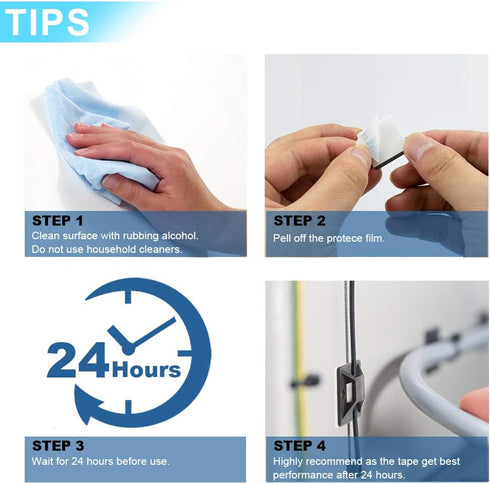 TIPS

STEP 1
Clean surface with rubbing alcohol.
Do not use household cleaners.

STEP 2
Pell off the protece film.

24 Hours

STEP 3
Wait for 24 hours before use.

STEP 4
Highly recommend as the tape get best performance after 24 hours.