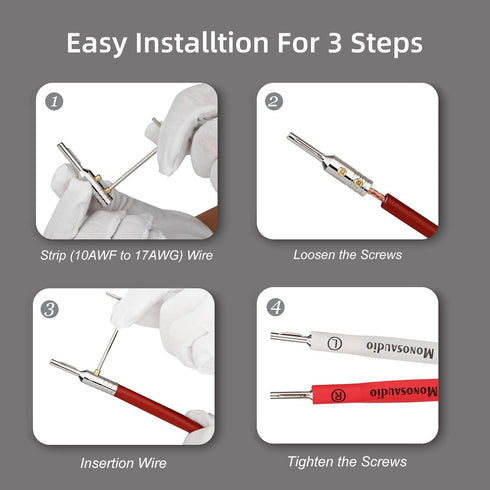 Easy Installtion For 3 Steps

1

Strip (10AWF to 17AWG) Wire

2

Loosen the Screws

3

Insertion Wire

4

L Monosaudio

R Monosaudio

Tighten the Screws