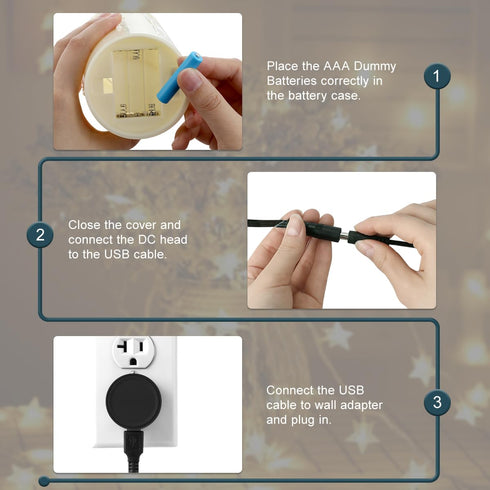 Place the AAA Dummy Batteries correctly in the battery case.

1

2

Close the cover and connect the DC head to the USB cable.

Connect the USB cable to wall adapter and plug in.

3