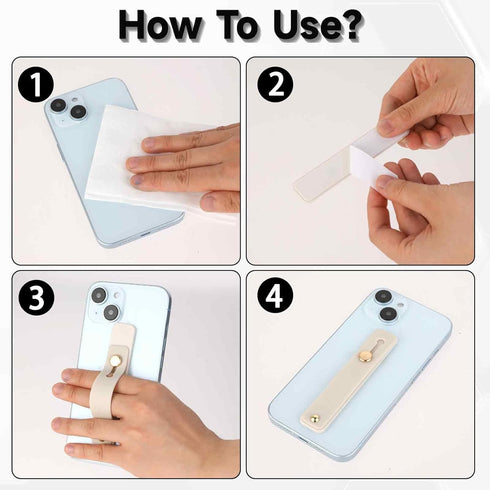 How To Use?

1

2

3

4