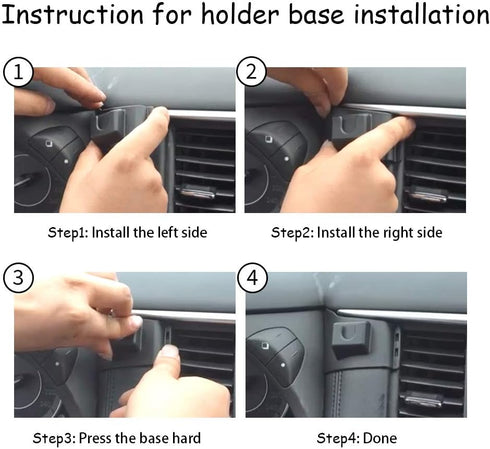 Instruction for holder base installation

1

Step1: Install the left side

2

Step2: Install the right side

3

Step3: Press the base hard

4

Step4: Done