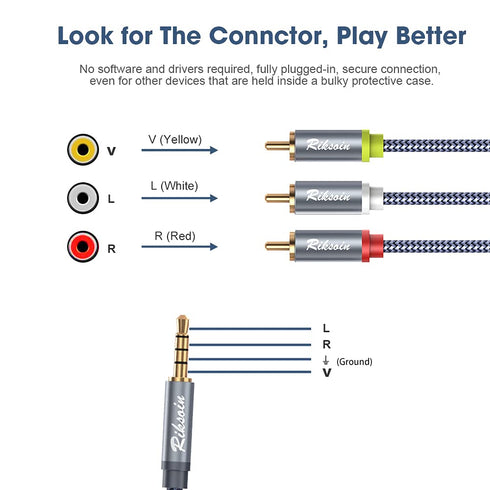 Look for The Connctor, Play Better

No software and drivers required, fully plugged-in, secure connection, even for other devices that are held inside a bulky protective case.

V
V (Yellow)
Riksoin

L
L (White)
Riksoin

R
R (Red)
Riksoin

L
R
⏚ (Ground)
V

Riksoin