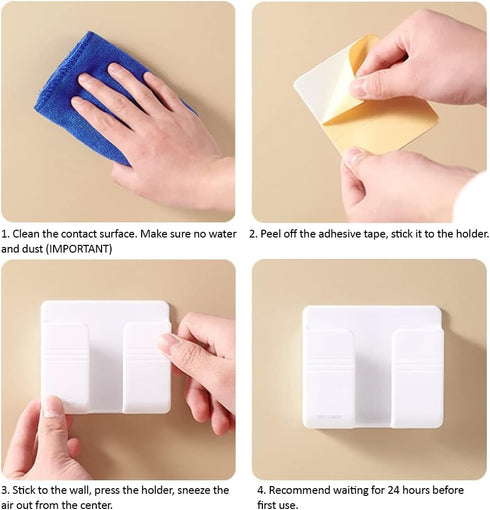 1. Clean the contact surface. Make sure no water and dust (IMPORTANT)

2. Peel off the adhesive tape, stick it to the holder.

3. Stick to the wall, press the holder, sneeze the air out from the center.

4. Recommend waiting for 24 hours before first use.