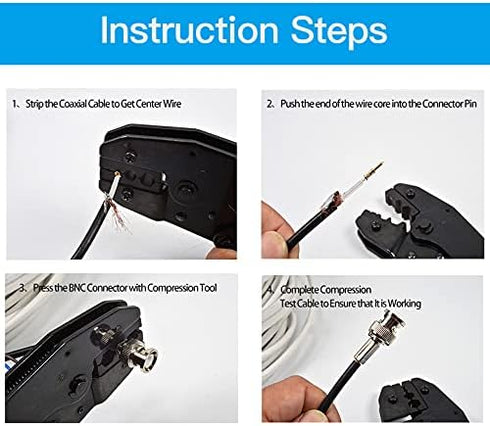 Instruction Steps

1、Strip the Coaxial Cable to Get Center Wire

2、Push the end of the wire core into the Connector Pin

3、Press the BNC Connector with Compression Tool

4、Complete Compression
Test Cable to Ensure that It is Working