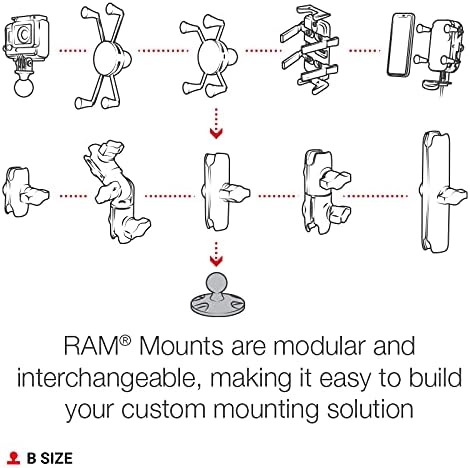 RAM® Mounts are modular and interchangeable, making it easy to build your custom mounting solution

B SIZE